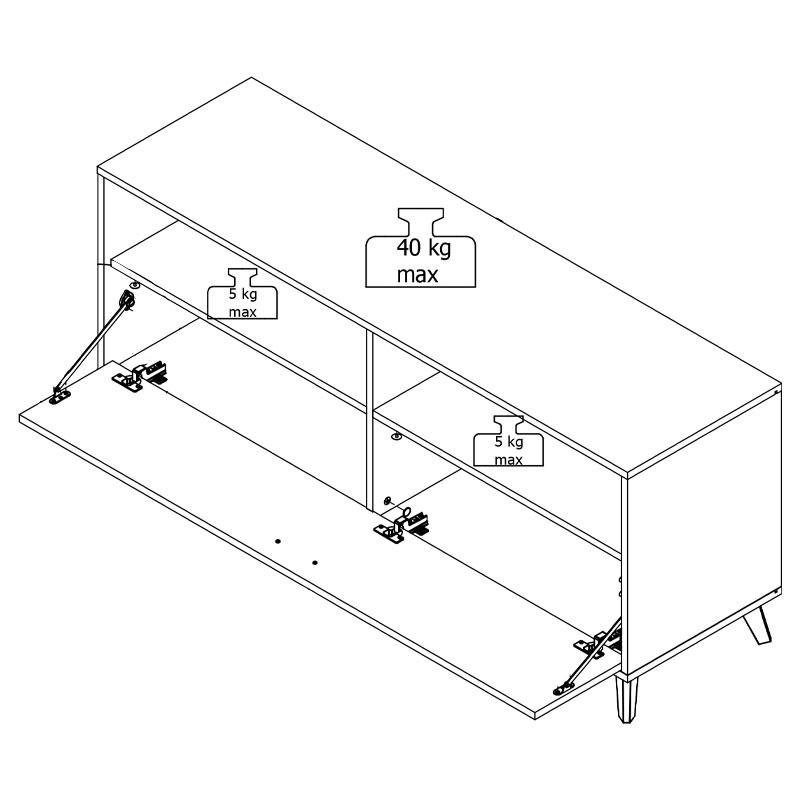 40 kg
max

5 kg
max

5 kg
max