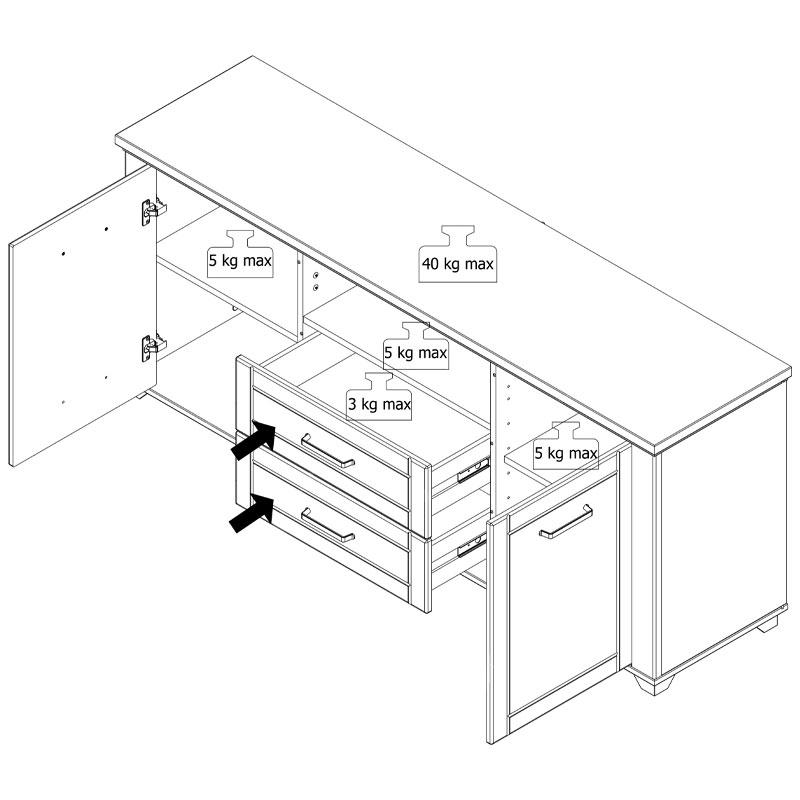 5 kg max
40 kg max
5 kg max
3 kg max
5 kg max