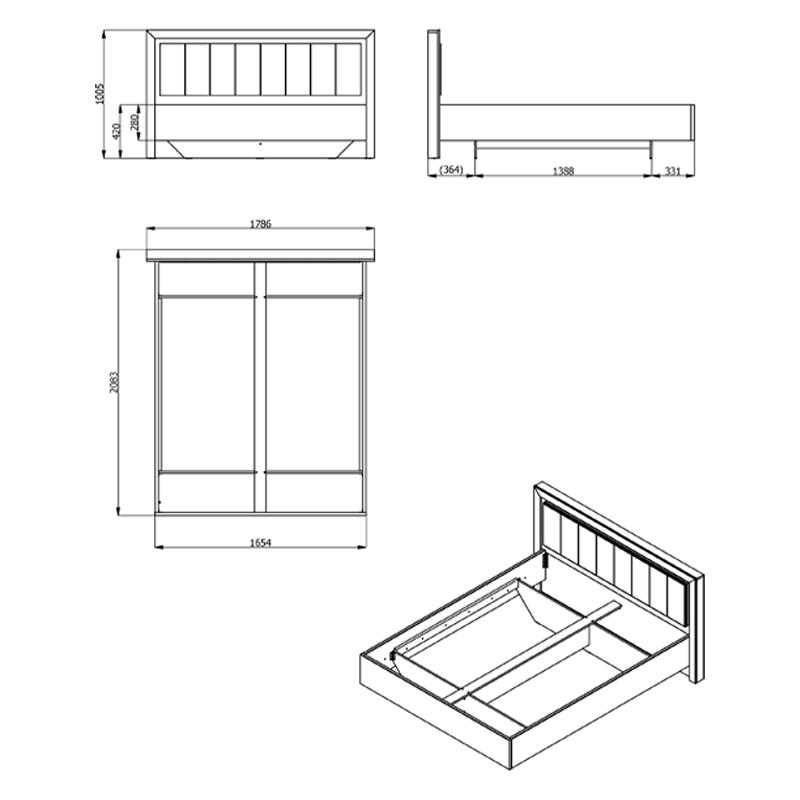 1005
420
280
(364)
1388
331
1786
2083
1654