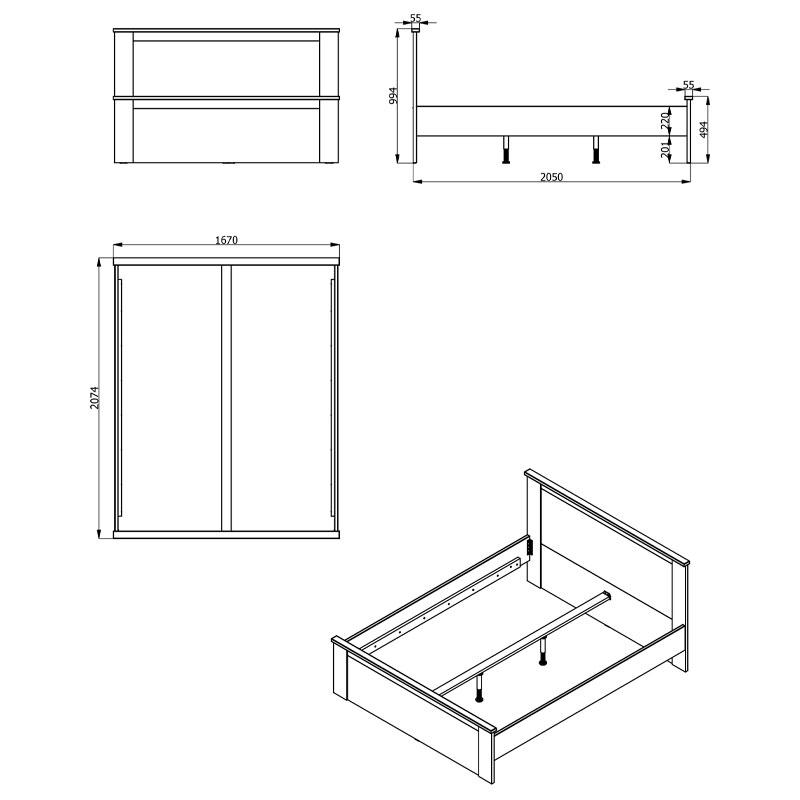 55
994
55
220
201
494
2050
1670
2074