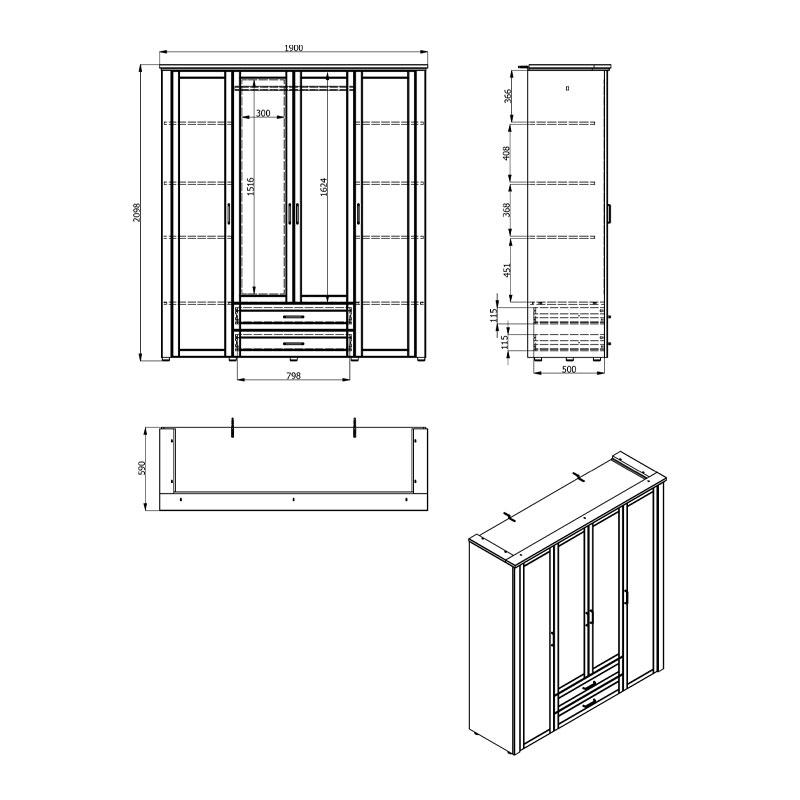 1900
2098
300
1516
1624
798
366
408
368
451
115
115
500
590