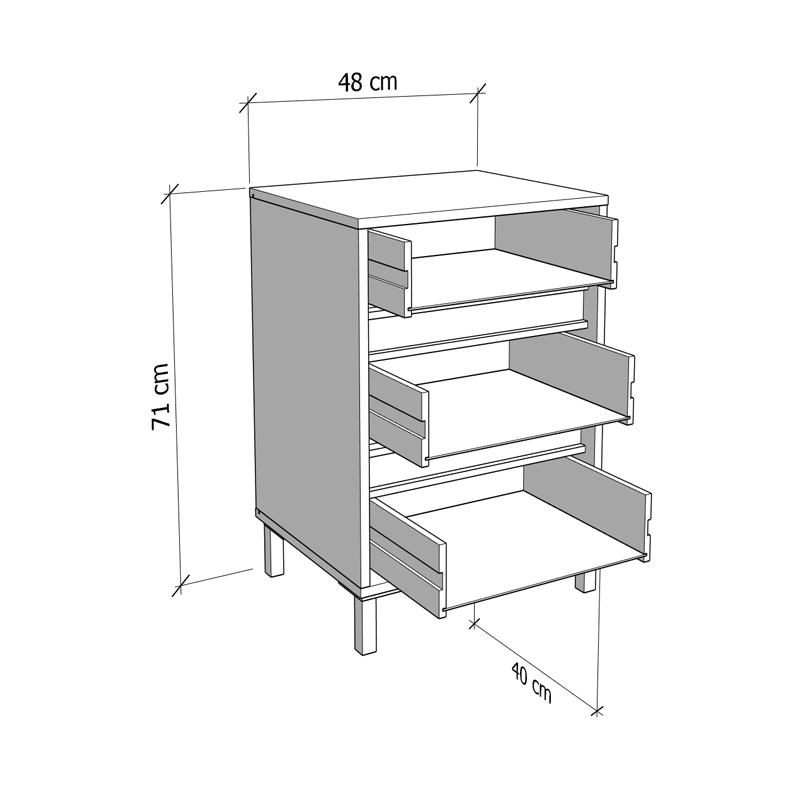 48 cm

71 cm

40 cm