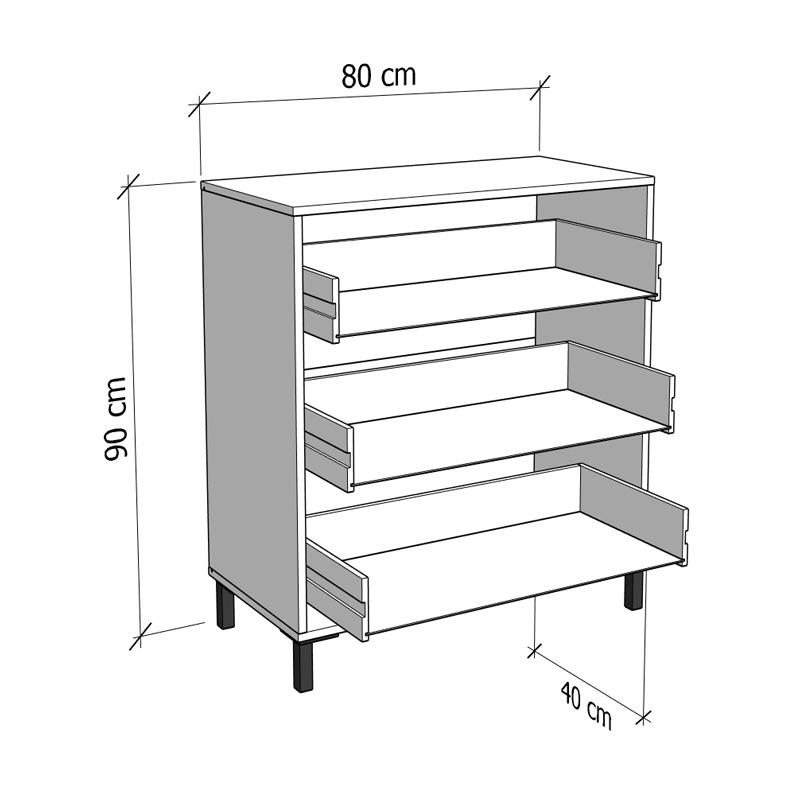 80 cm

90 cm

40 cm